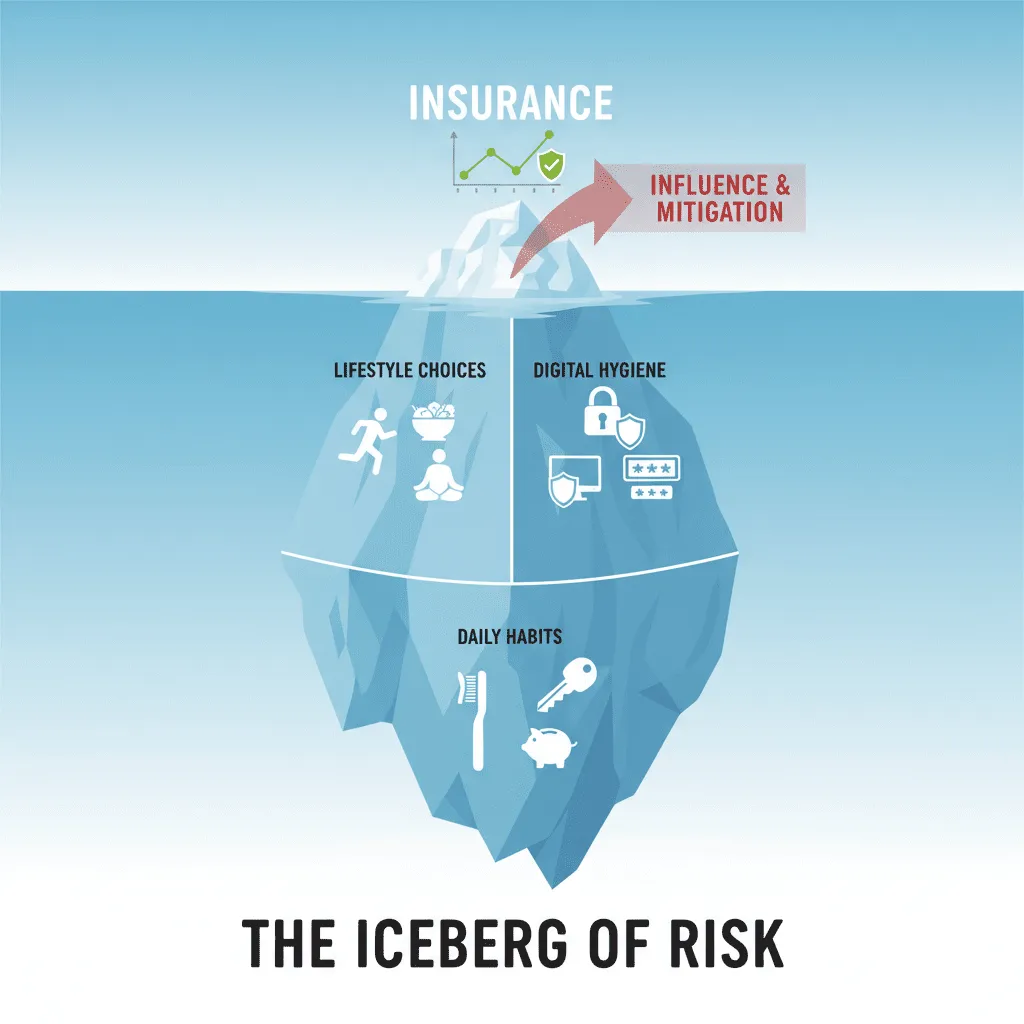 INSURANCE

INFLUENCE & MITIGATION

LIFESTYLE CHOICES

DIGITAL HYGIENE

***
***

DAILY HABITS

THE ICEBERG OF RISK